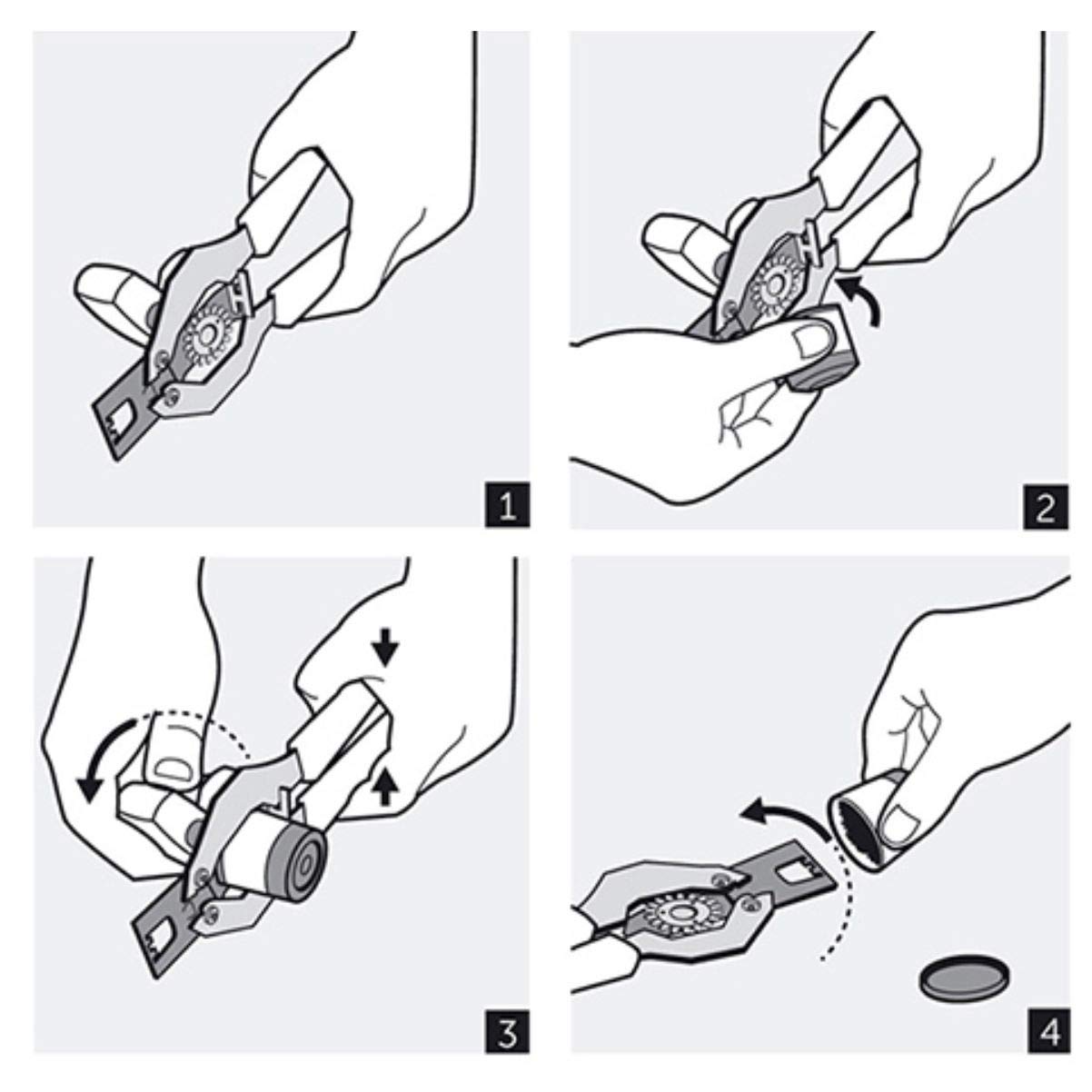 1

2

3

4