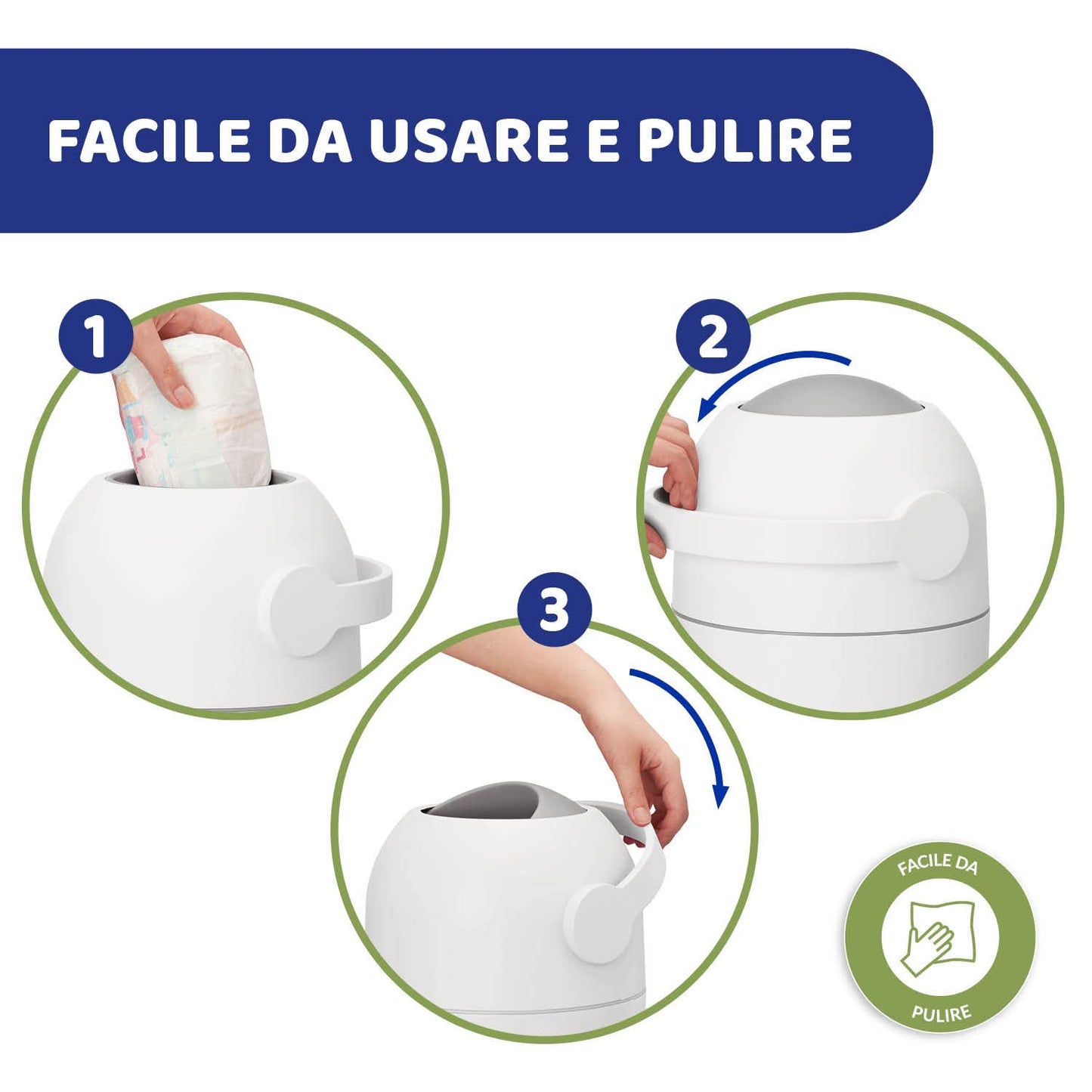 FACILE DA USARE E PULIRE

1

2

3

FACILE DA

PULIRE