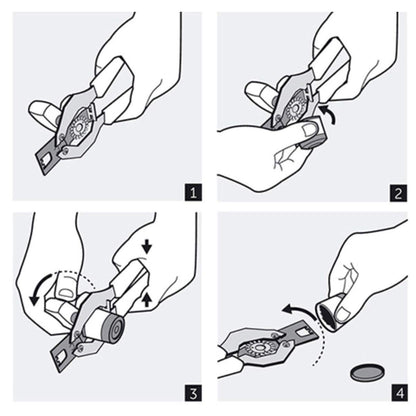 1

2

3

4